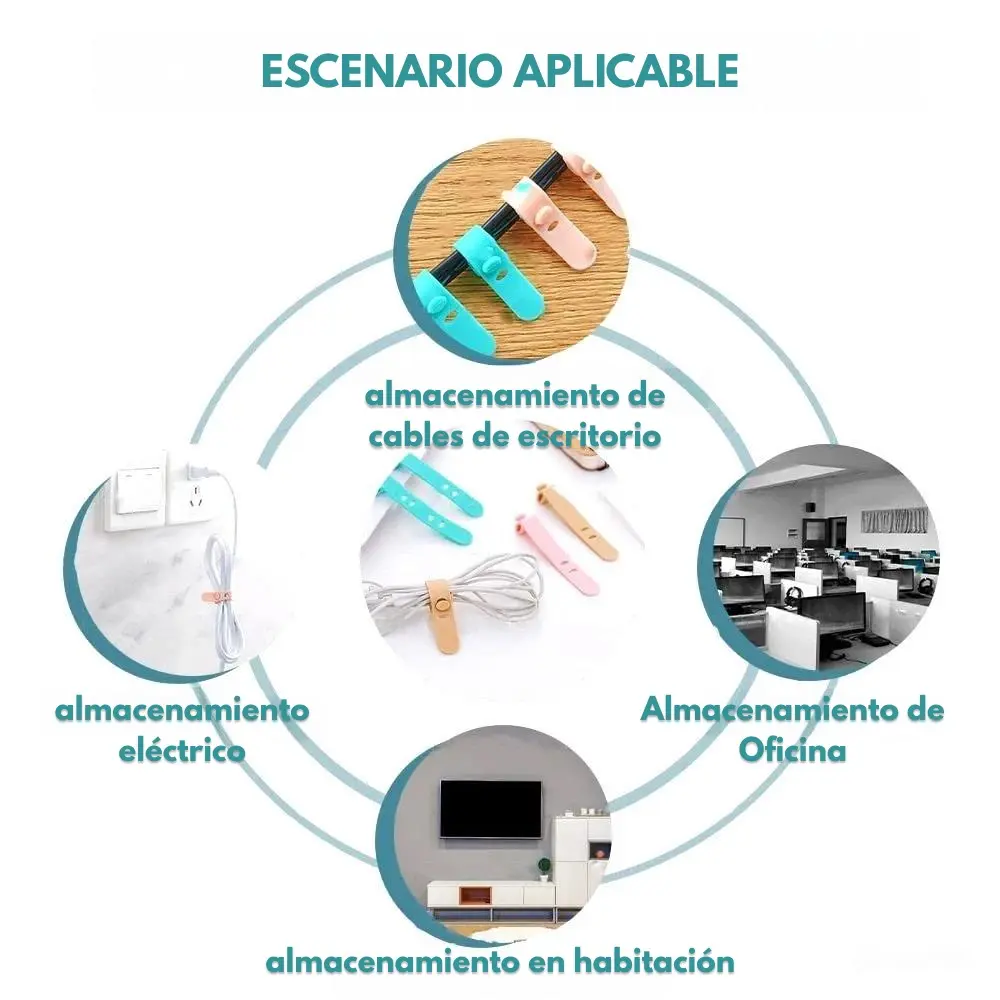 ESCENARIO APLICABLE

almacenamiento de cables de escritorio

almacenamiento eléctrico

Almacenamiento de Oficina

almacenamiento en habitación